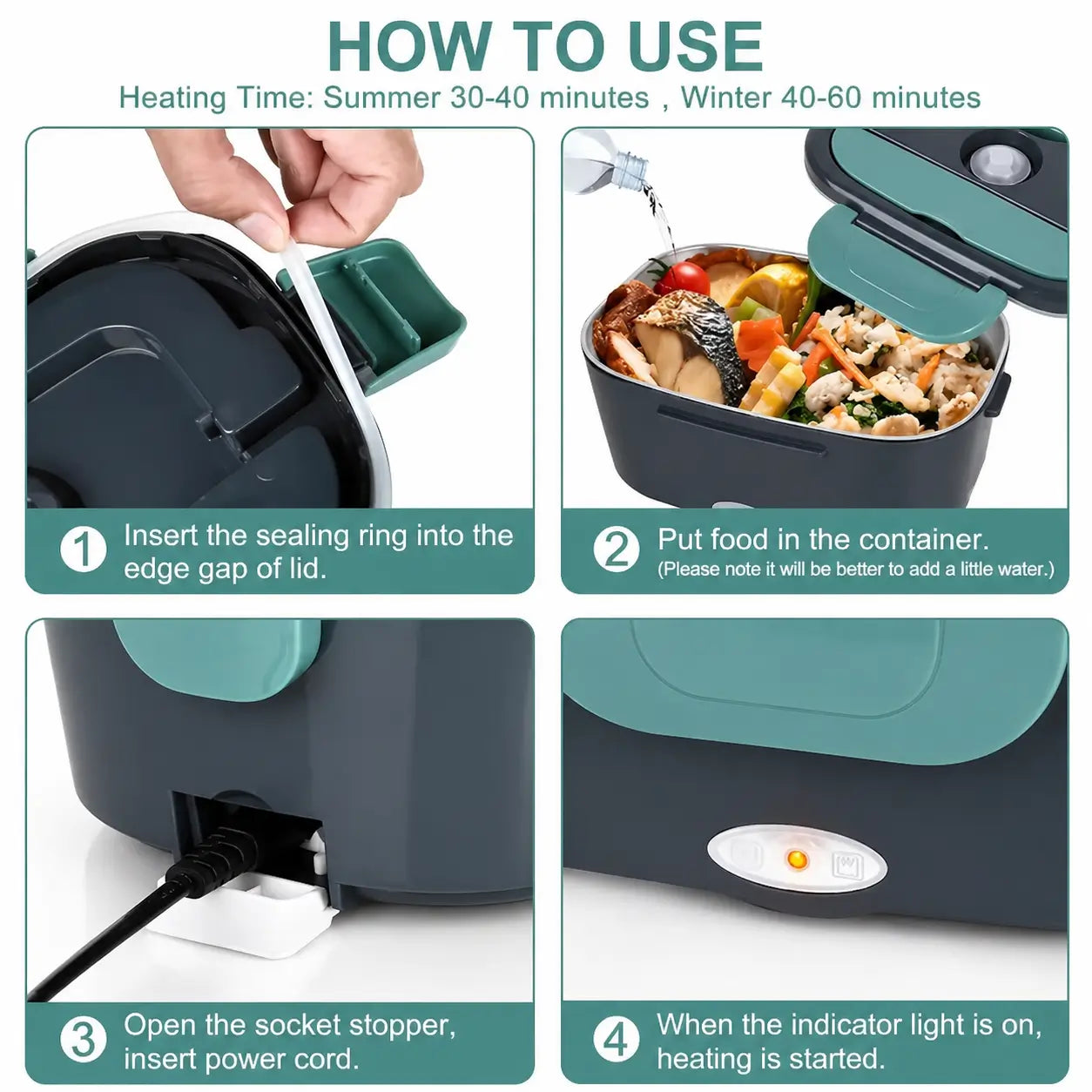 HOW TO USE
Heating Time: Summer 30-40 minutes , Winter 40-60 minutes

1 Insert the sealing ring into the edge gap of lid.

2 Put food in the container.
(Please note it will be better to add a little water.)

3 Open the socket stopper, insert power cord.

4 When the indicator light is on, heating is started.